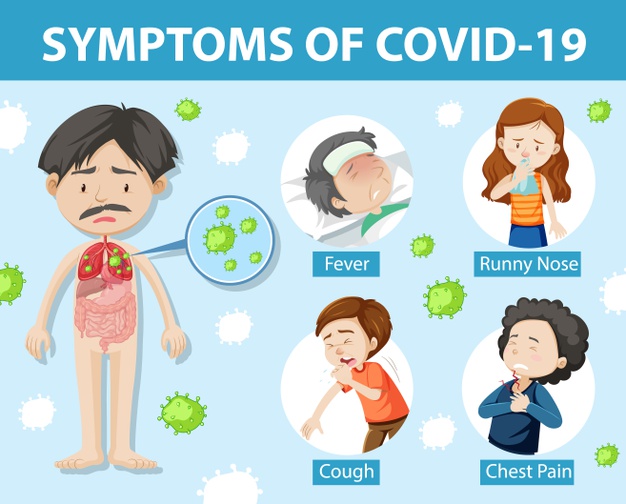 SYMPTOMS OF COVID-19

Fever

Runny Nose

Cough

Chest Pain